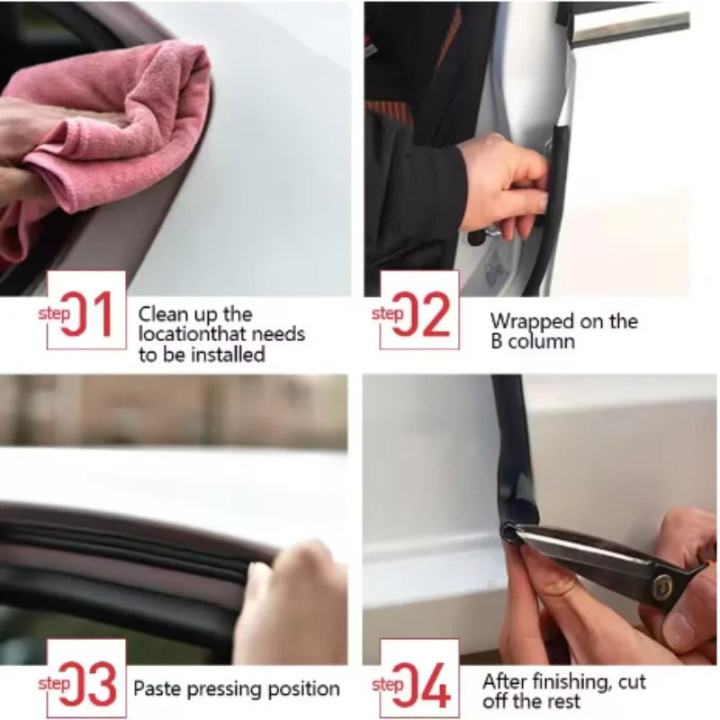 step 01 Clean up the locationthat needs to be installed

step 02 Wrapped on the B column

step 03 Paste pressing position

step 04 After finishing, cut off the rest